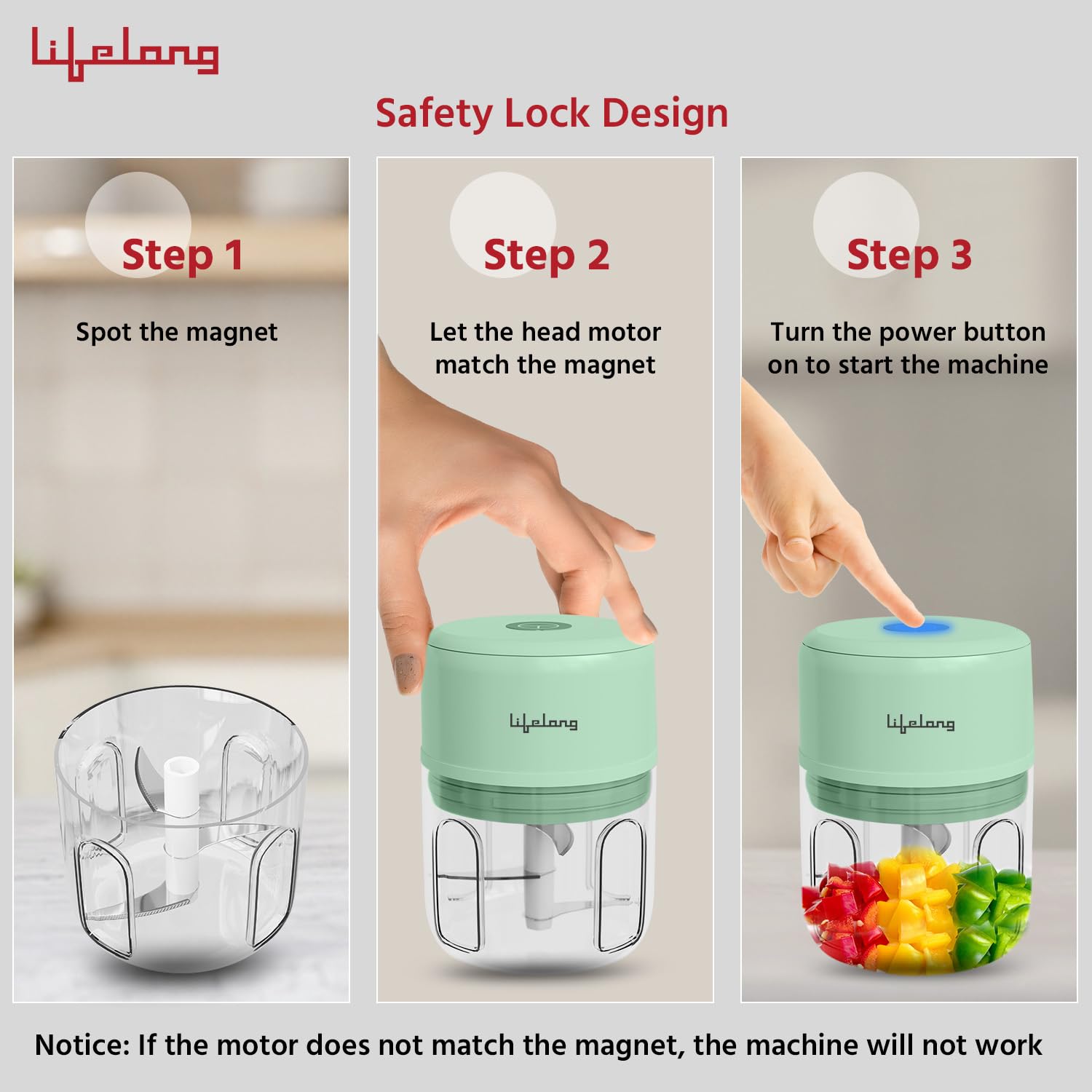 Lifelong

Safety Lock Design

Step 1

Spot the magnet

Step 2

Let the head motor match the magnet

Lifelong

Step 3

Turn the power button on to start the machine

Lifelong

Notice: If the motor does not match the magnet, the machine will not work