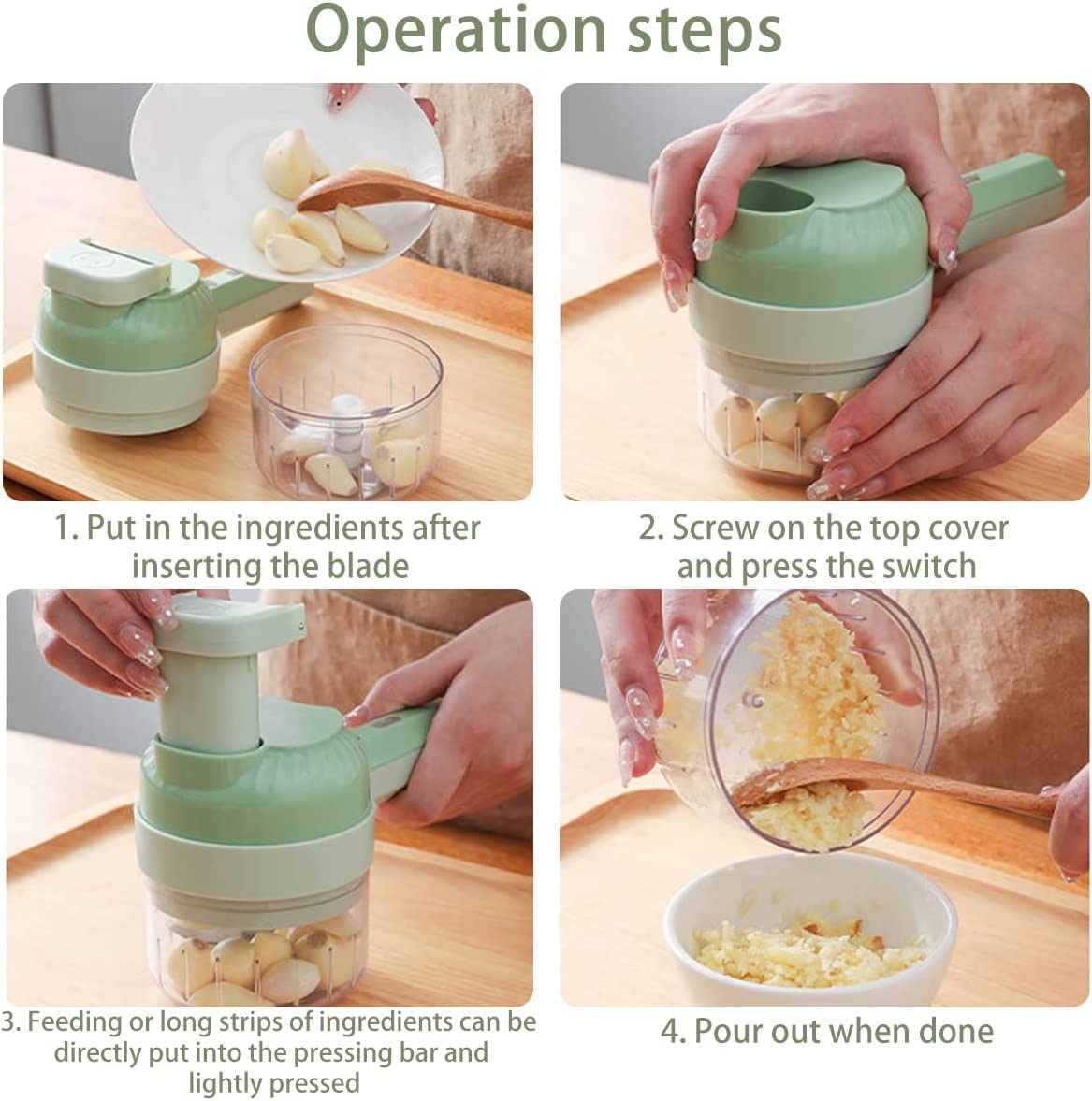 Operation steps

1. Put in the ingredients after inserting the blade

2. Screw on the top cover and press the switch

3. Feeding or long strips of ingredients can be directly put into the pressing bar and lightly pressed

4. Pour out when done